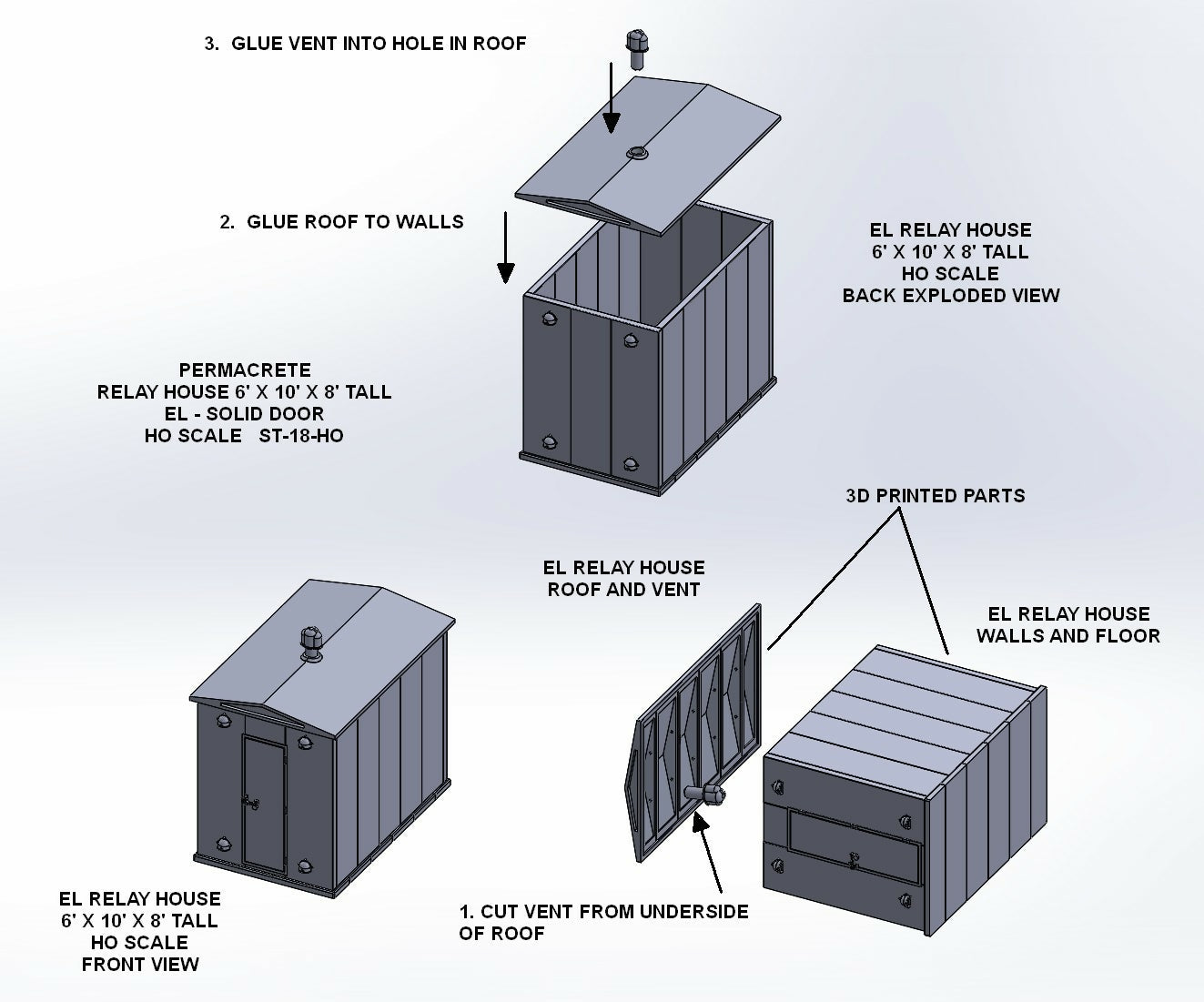 3. GLUE VENT INTO HOLE IN ROOF

2. GLUE ROOF TO WALLS

EL RELAY HOUSE
6' X 10' X 8' TALL
HO SCALE
BACK EXPLODED VIEW

PERMACRETE
RELAY HOUSE 6' X 10' X 8' TALL
EL - SOLID DOOR
HO SCALE ST-18-HO

3D PRINTED PARTS

EL RELAY HOUSE
ROOF AND VENT

EL RELAY HOUSE
WALLS AND FLOOR

EL RELAY HOUSE
6' X 10' X 8' TALL
HO SCALE
FRONT VIEW

1. CUT VENT FROM UNDERSIDE
OF ROOF