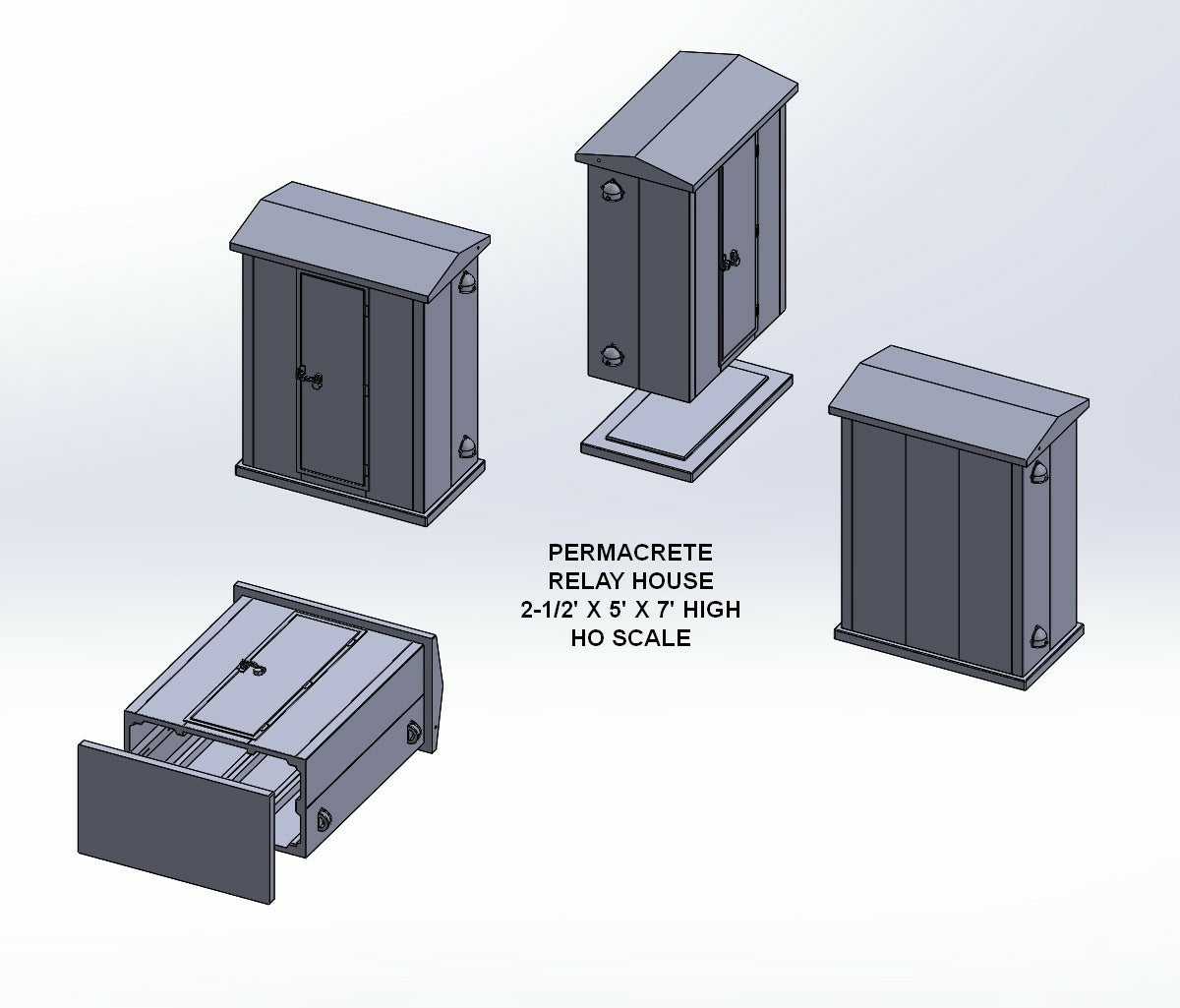 PERMACRETE
RELAY HOUSE
2-1/2' X 5' X 7' HIGH
HO SCALE