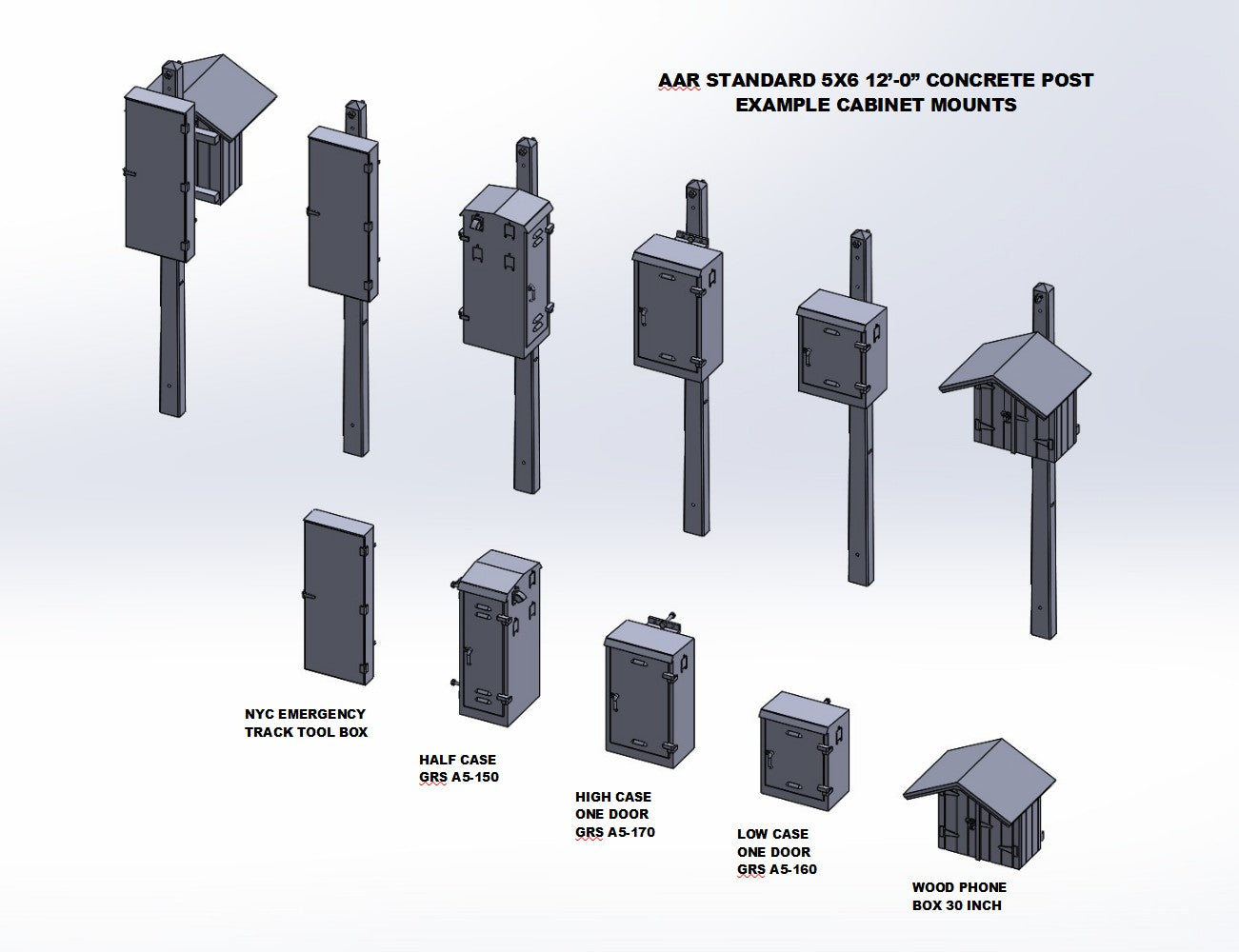 AAR STANDARD 5X6 12'-0" CONCRETE POST
EXAMPLE CABINET MOUNTS

NYC EMERGENCY
TRACK TOOL BOX

HALF CASE
GRS A5-150

HIGH CASE
ONE DOOR
GRS A5-170

LOW CASE
ONE DOOR
GRS A5-160

WOOD PHONE
BOX 30 INCH