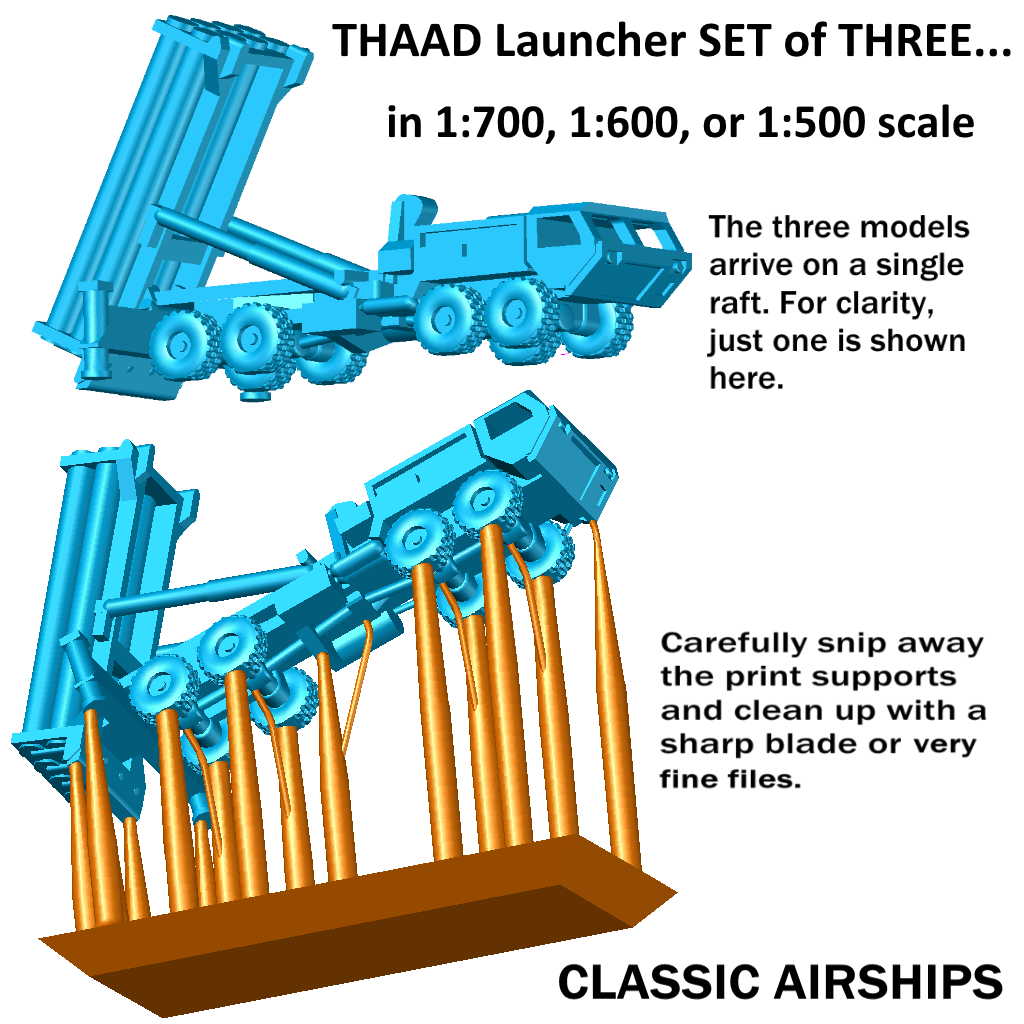 THAAD Launcher SET of THREE...

in 1:700, 1:600, or 1:500 scale

The three models arrive on a single raft. For clarity, just one is shown here.

Carefully snip away the print supports and clean up with a sharp blade or very fine files.

CLASSIC AIRSHIPS