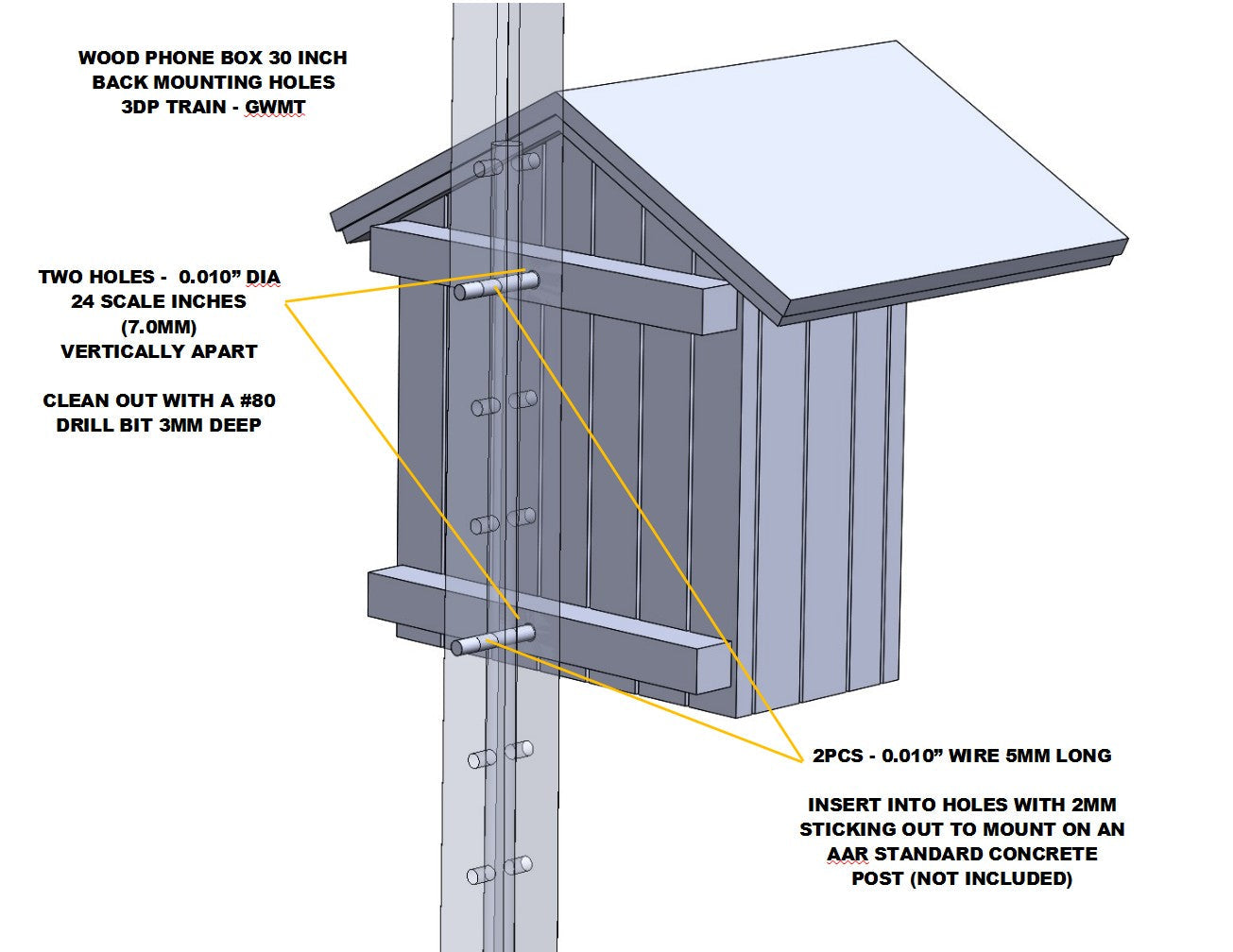 WOOD PHONE BOX 30 INCH
BACK MOUNTING HOLES
3DP TRAIN - GWMT

TWO HOLES - 0.010” DIA
24 SCALE INCHES
(7.0MM)
VERTICALLY APART

CLEAN OUT WITH A #80
DRILL BIT 3MM DEEP

2PCS - 0.010” WIRE 5MM LONG

INSERT INTO HOLES WITH 2MM
STICKING OUT TO MOUNT ON AN
AAR STANDARD CONCRETE
POST (NOT INCLUDED)