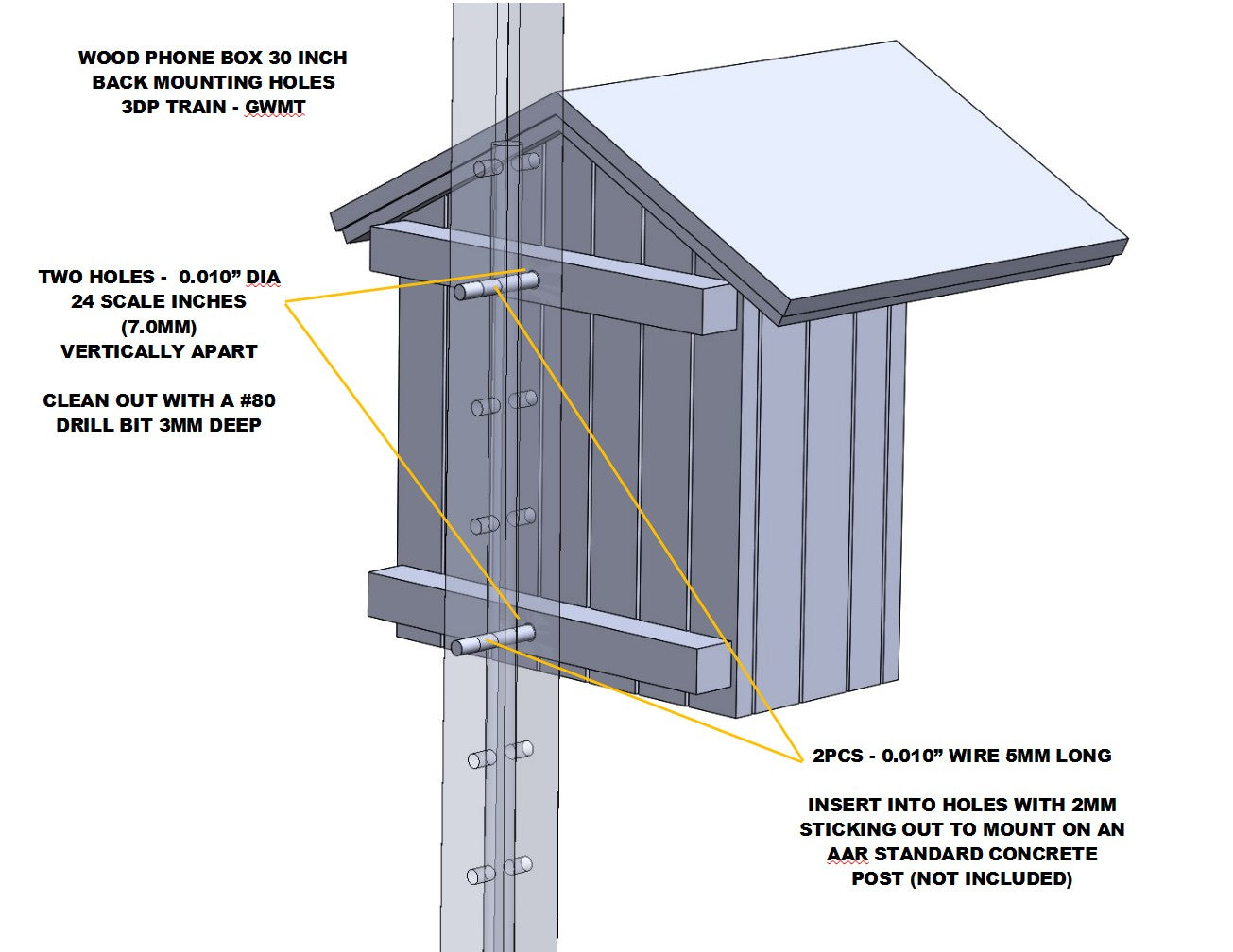 WOOD PHONE BOX 30 INCH
BACK MOUNTING HOLES
3DP TRAIN - GWMT

TWO HOLES - 0.010” DIA
24 SCALE INCHES
(7.0MM)
VERTICALLY APART

CLEAN OUT WITH A #80
DRILL BIT 3MM DEEP

2PCS - 0.010” WIRE 5MM LONG

INSERT INTO HOLES WITH 2MM
STICKING OUT TO MOUNT ON AN
AAR STANDARD CONCRETE
POST (NOT INCLUDED)