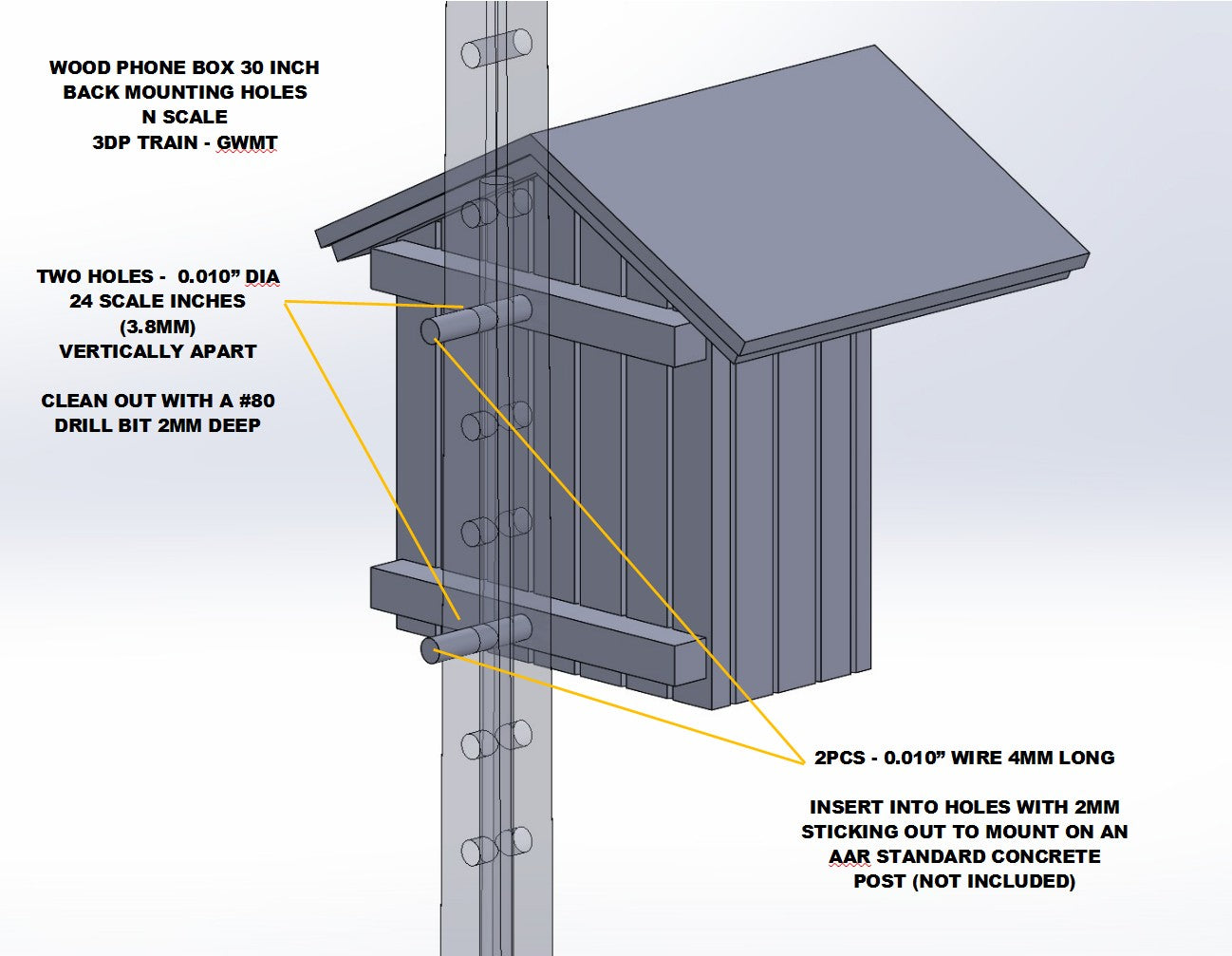 WOOD PHONE BOX 30 INCH
BACK MOUNTING HOLES
N SCALE
3DP TRAIN - GWMT

TWO HOLES - 0.010” DIA
24 SCALE INCHES
(3.8MM)
VERTICALLY APART

CLEAN OUT WITH A #80
DRILL BIT 2MM DEEP

2PCS - 0.010” WIRE 4MM LONG

INSERT INTO HOLES WITH 2MM
STICKING OUT TO MOUNT ON AN
AAR STANDARD CONCRETE
POST (NOT INCLUDED)