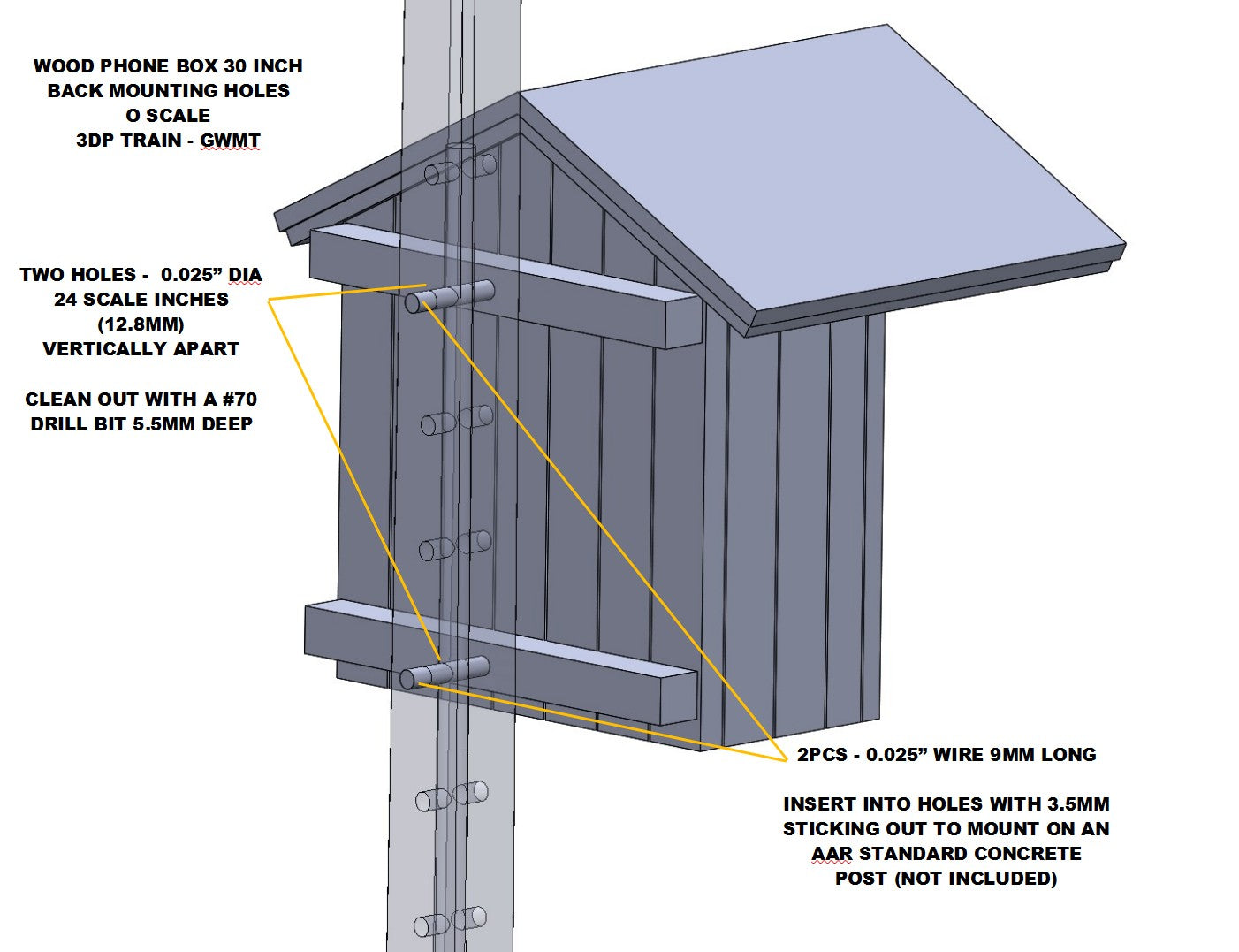 WOOD PHONE BOX 30 INCH
BACK MOUNTING HOLES
O SCALE
3DP TRAIN - GWMT

TWO HOLES - 0.025” DIA
24 SCALE INCHES
(12.8MM)
VERTICALLY APART

CLEAN OUT WITH A #70
DRILL BIT 5.5MM DEEP

2PCS - 0.025” WIRE 9MM LONG

INSERT INTO HOLES WITH 3.5MM
STICKING OUT TO MOUNT ON AN
AAR STANDARD CONCRETE
POST (NOT INCLUDED)