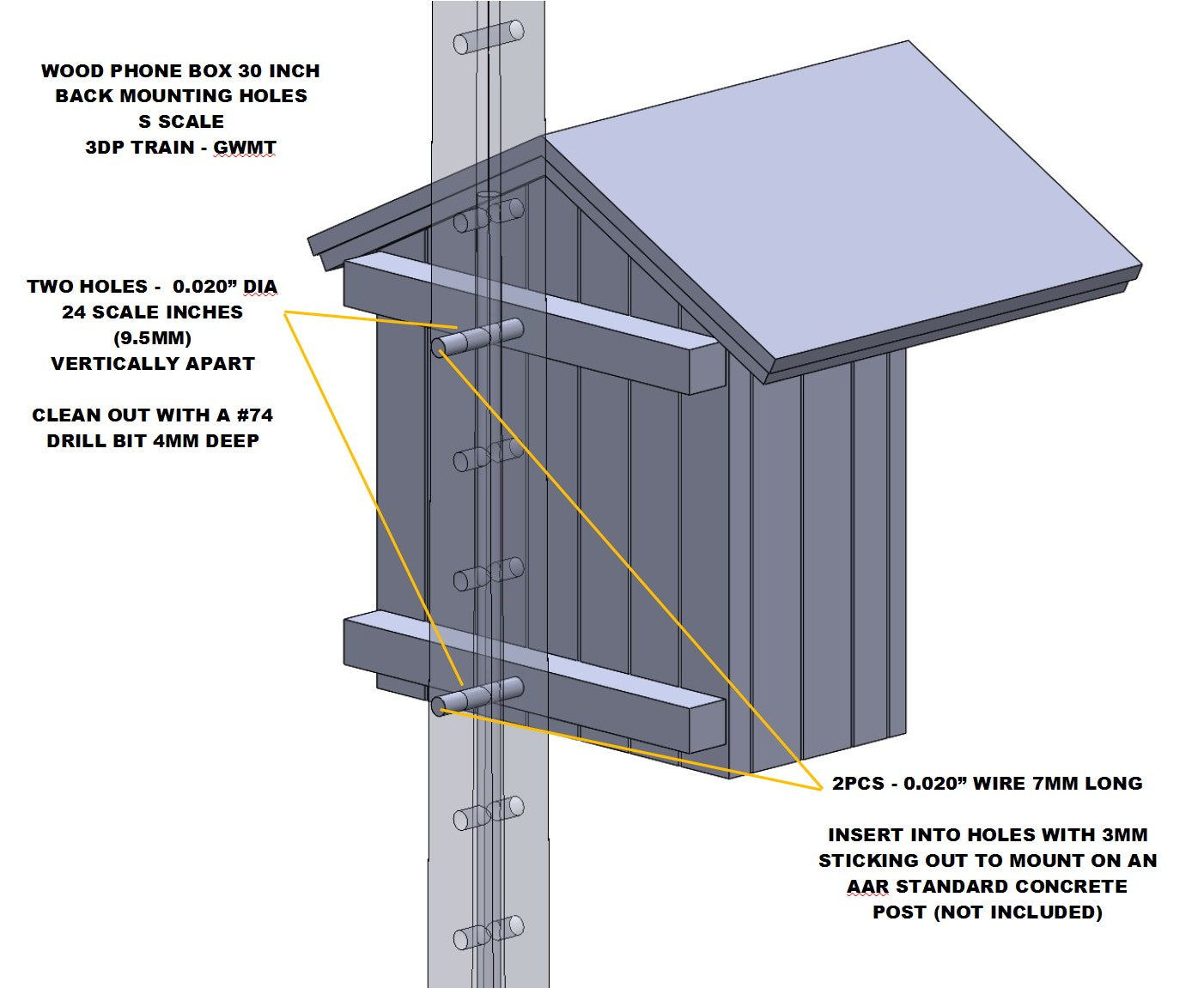 WOOD PHONE BOX 30 INCH
BACK MOUNTING HOLES
S SCALE
3DP TRAIN - GWMT

TWO HOLES - 0.020” DIA
24 SCALE INCHES
(9.5MM)
VERTICALLY APART

CLEAN OUT WITH A #74
DRILL BIT 4MM DEEP

2PCS - 0.020” WIRE 7MM LONG

INSERT INTO HOLES WITH 3MM
STICKING OUT TO MOUNT ON AN
AAR STANDARD CONCRETE
POST (NOT INCLUDED)